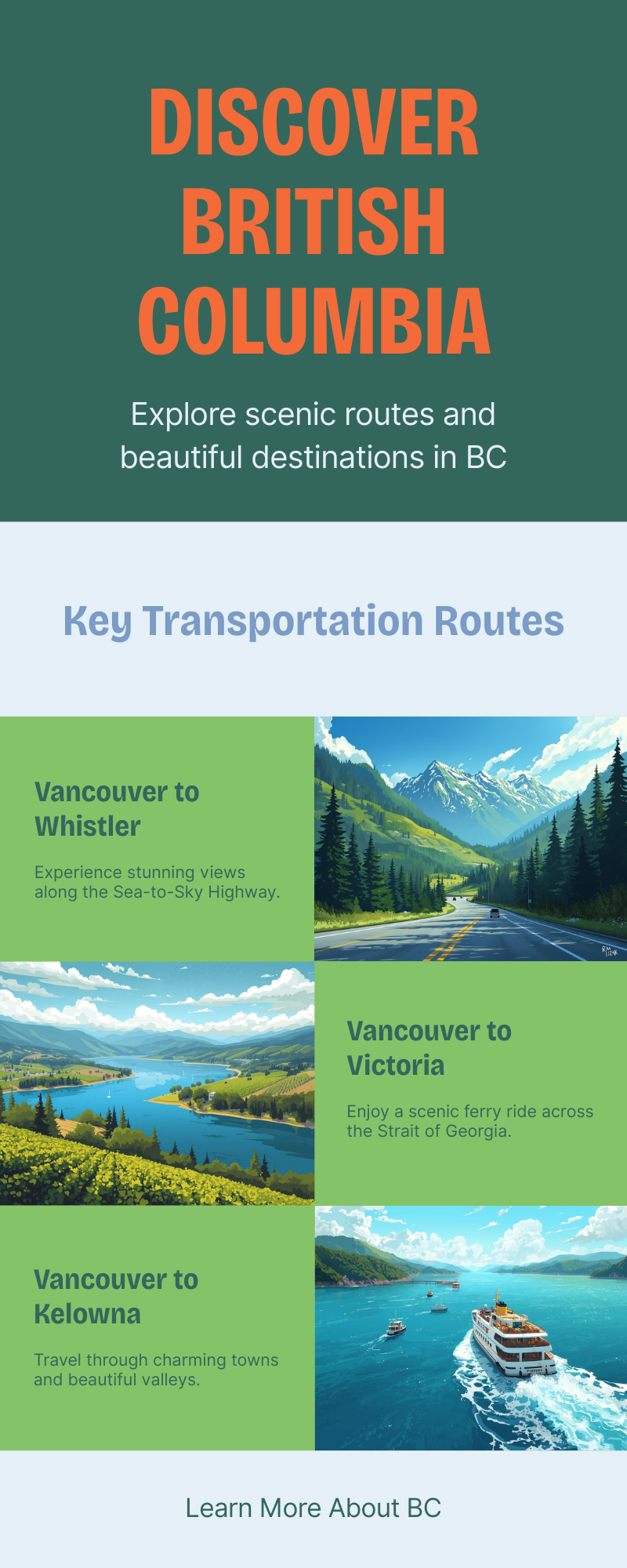 DISCOVER BRITISH COLUMBIA

Explore scenic routes and beautiful destinations in BC

Key Transportation Routes

Vancouver to Whistler

Experience stunning views along the Sea-to-Sky Highway.

Vancouver to Victoria

Enjoy a scenic ferry ride across the Strait of Georgia.

Vancouver to Kelowna

Travel through charming towns and beautiful valleys.

Learn More About BC